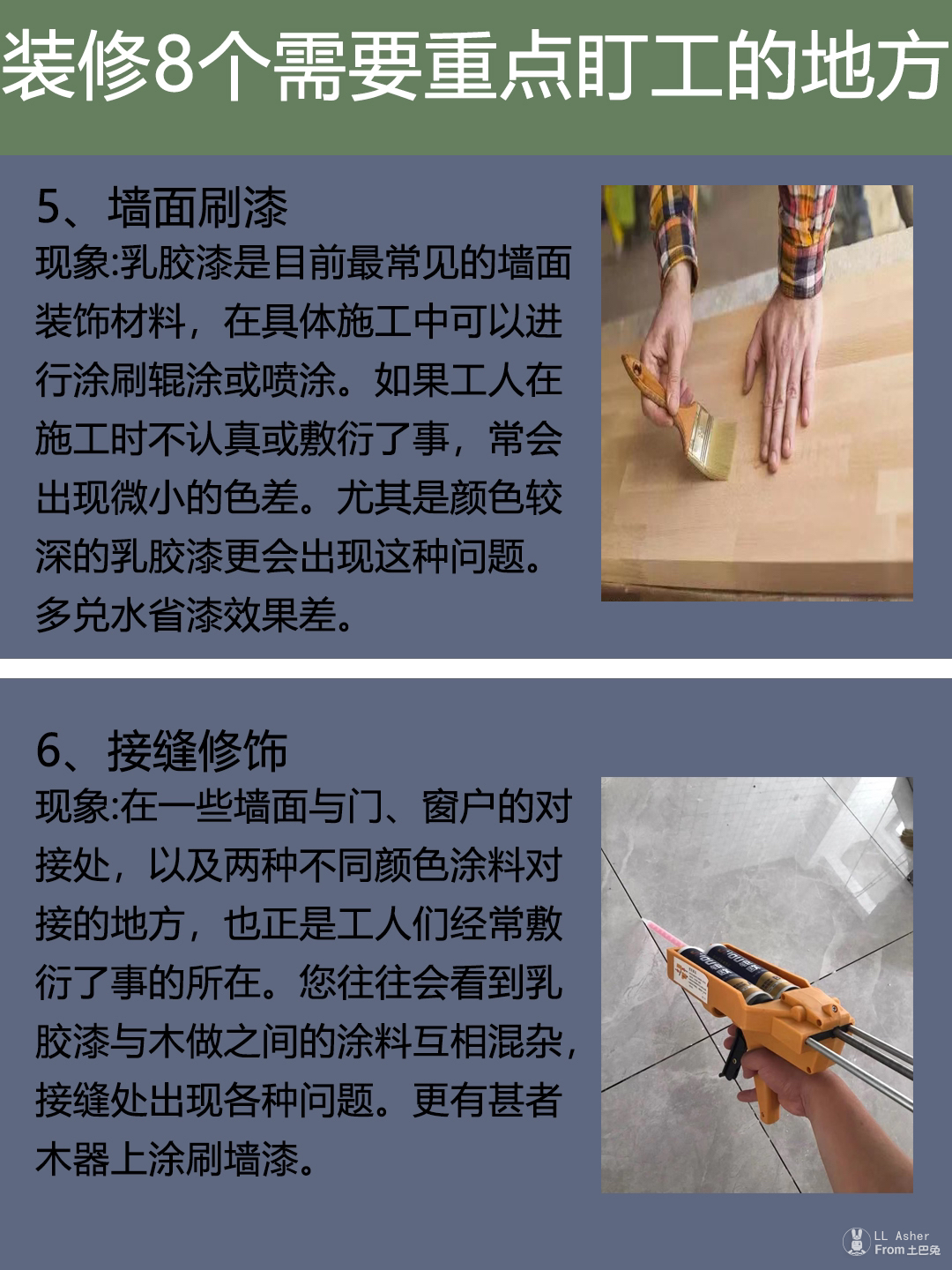 装修8个需要重点盯工的地方

5、墙面刷漆
现象:乳胶漆是目前最常见的墙面装饰材料，在具体施工中可以进行涂刷辊涂或喷涂。如果工人在施工时不认真或敷衍了事，常会出现微小的色差。尤其是颜色较深的乳胶漆更会出现这种问题。多兑水省漆效果差。

6、接缝修饰
现象:在一些墙面与门、窗户的对接处，以及两种不同颜色涂料对接的地方，也正是工人们经常敷衍了事的所在。您往往会看到乳胶漆与木做之间的涂料互相混杂，接缝处出现各种问题。更有甚者木器上涂刷墙漆。

LL Asher
From 土巴兔